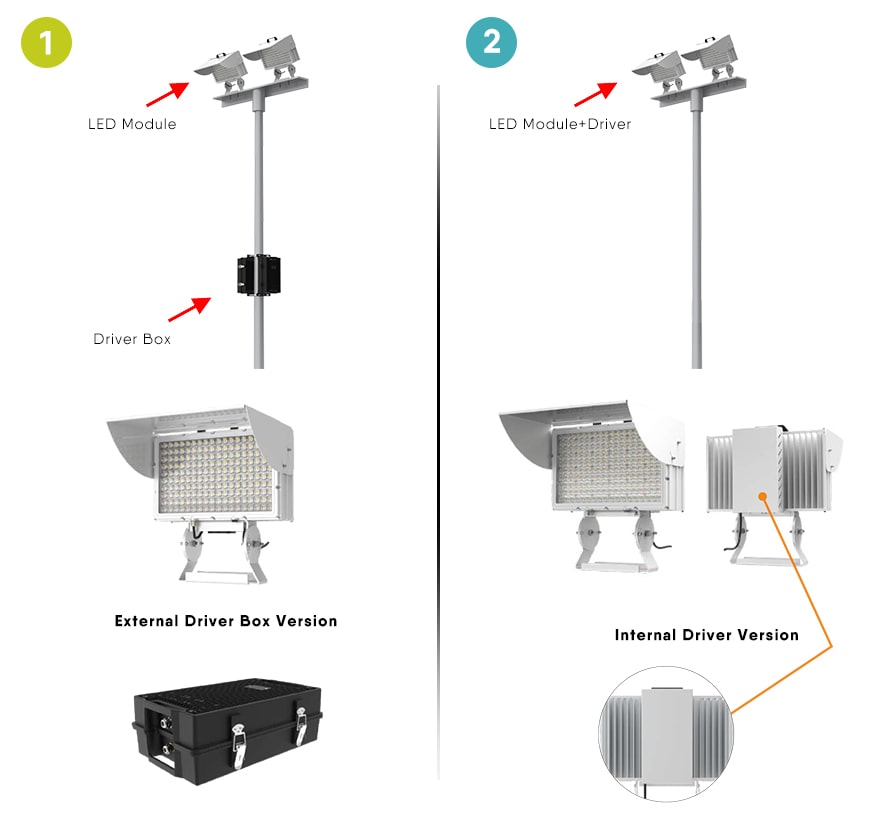 1

LED Module

Driver Box

External Driver Box Version

2

LED Module+Driver

Internal Driver Version