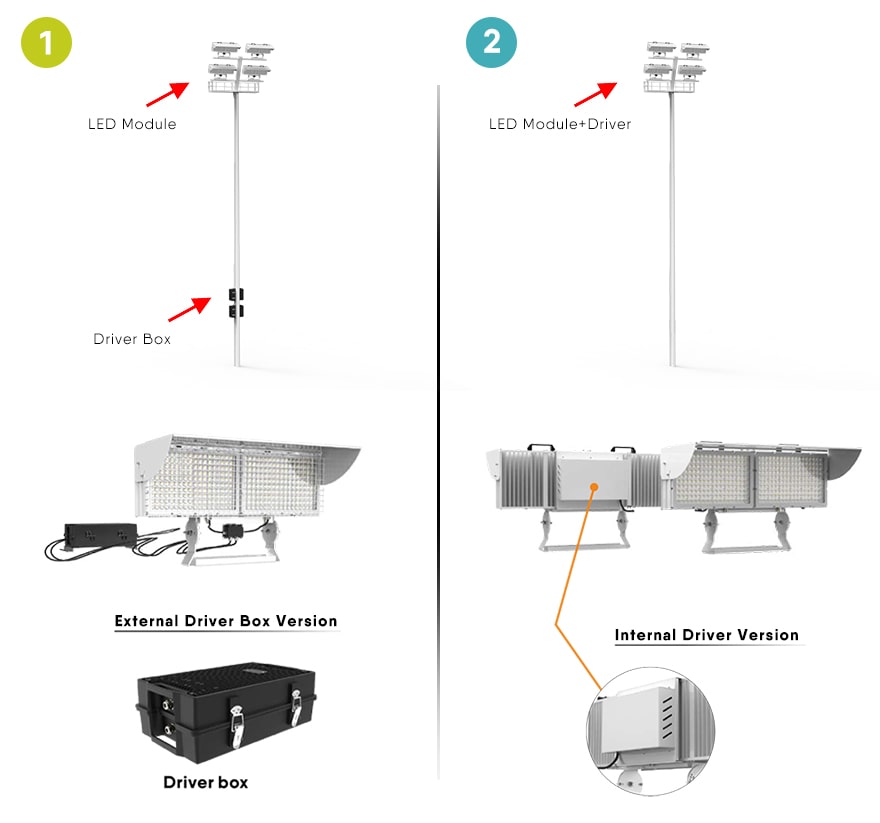 1

LED Module

Driver Box

External Driver Box Version

Driver box

2

LED Module+Driver

Internal Driver Version